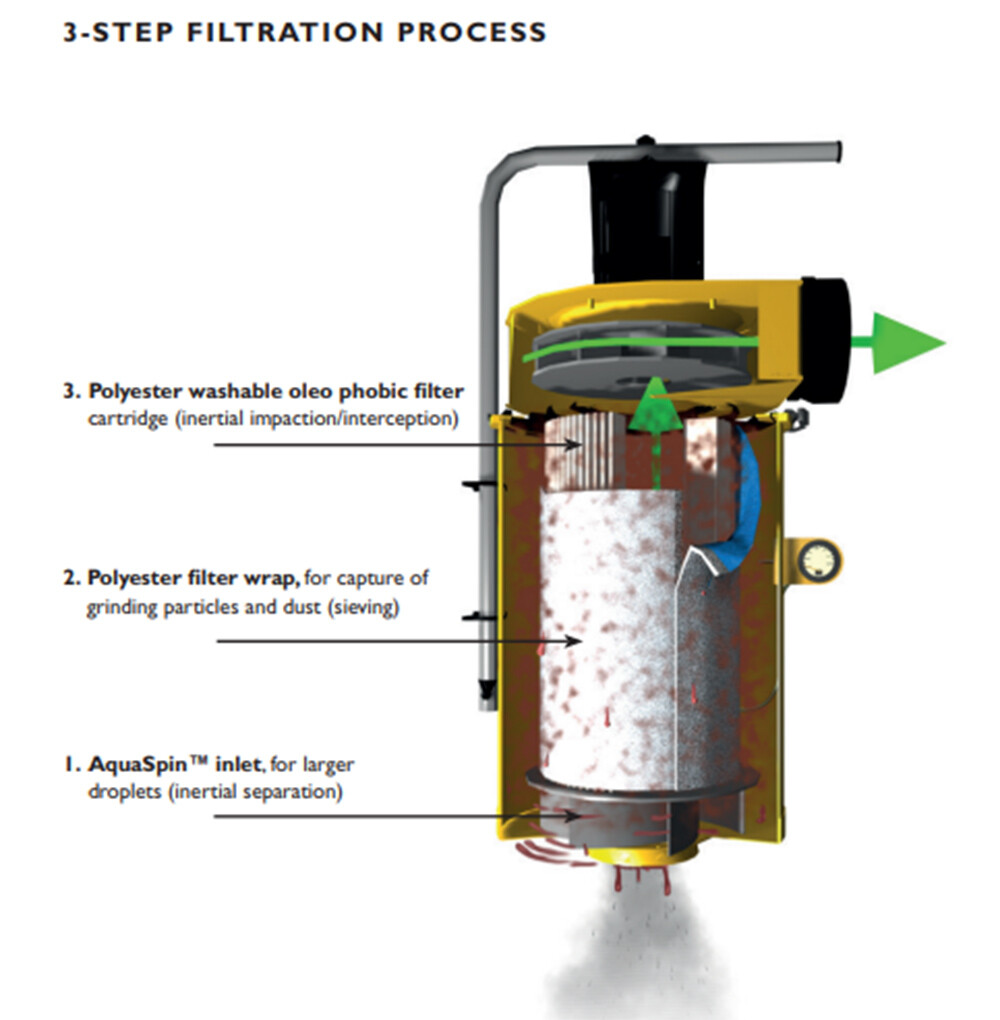 3-STEP FILTRATION PROCESS

3. Polyester washable oleo phobic filter cartridge (inertial impaction/interception)

2. Polyester filter wrap, for capture of grinding particles and dust (sieving)

1. AquaSpin™ inlet, for larger droplets (inertial separation)